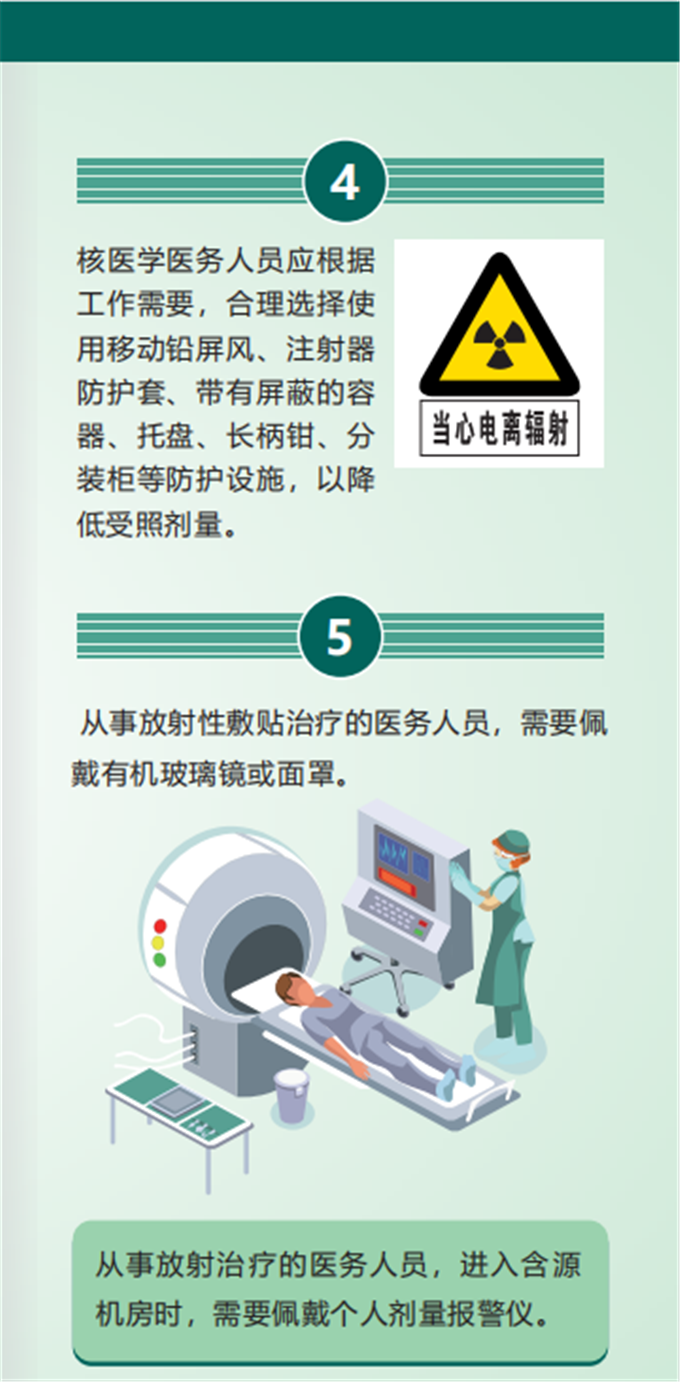 4

核医学医务人员应根据工作需要，合理选择使用移动铅屏风、注射器防护套、带有屏蔽的容器、托盘、长柄钳、分装柜等防护设施，以降低受照剂量。

当心电离辐射

5

从事放射性敷贴治疗的医务人员，需要佩戴有机玻璃镜或面罩。

从事放射治疗的医务人员，进入含源机房时，需要佩戴个人剂量报警仪。